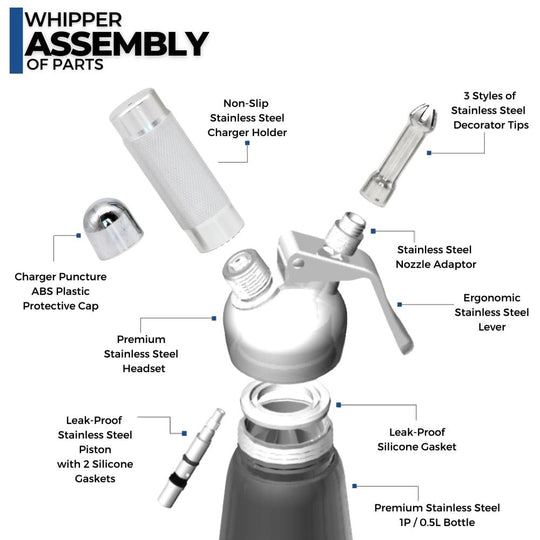 WHIPPER
ASSEMBLY
OF PARTS

Non-Slip Stainless Steel Charger Holder

3 Styles of Stainless Steel Decorator Tips

Charger Puncture ABS Plastic Protective Cap

Stainless Steel Nozzle Adaptor

Ergonomic Stainless Steel Lever

Premium Stainless Steel Headset

Leak-Proof Stainless Steel Piston with 2 Silicone Gaskets

Leak-Proof Silicone Gasket

Premium Stainless Steel 1P / 0.5L Bottle