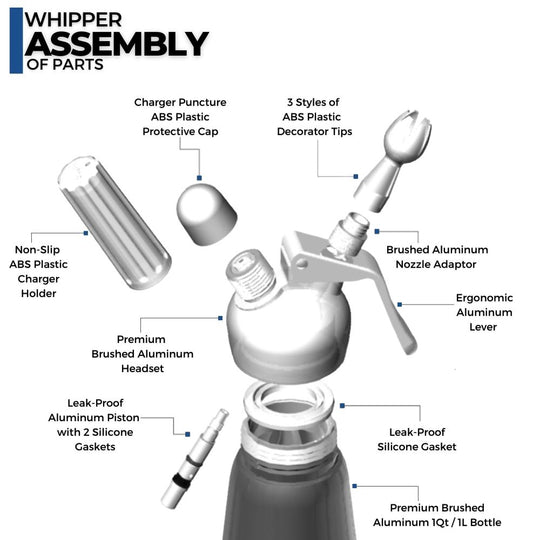 WHIPPER
ASSEMBLY
OF PARTS

Charger Puncture
ABS Plastic
Protective Cap

3 Styles of
ABS Plastic
Decorator Tips

Non-Slip
ABS Plastic
Charger
Holder

Brushed Aluminum
Nozzle Adaptor

Ergonomic
Aluminum
Lever

Premium
Brushed Aluminum
Headset

Leak-Proof
Aluminum Piston
with 2 Silicone
Gaskets

Leak-Proof
Silicone Gasket

Premium Brushed
Aluminum 1Qt / 1L Bottle